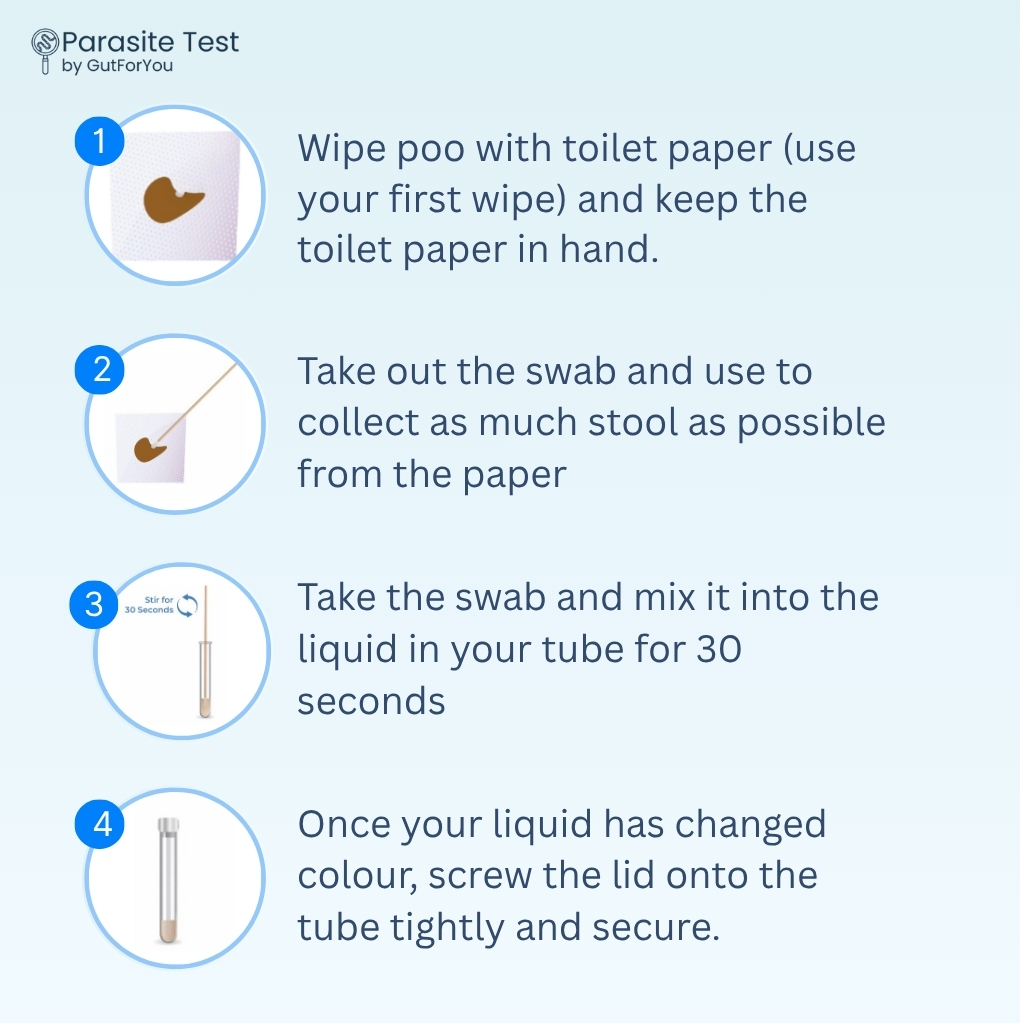 Parasite Test
by GutForYou

1

Wipe poo with toilet paper (use your first wipe) and keep the toilet paper in hand.

2

Take out the swab and use to collect as much stool as possible from the paper

3

Stir for 30 Seconds

Take the swab and mix it into the liquid in your tube for 30 seconds

4

Once your liquid has changed colour, screw the lid onto the tube tightly and secure.